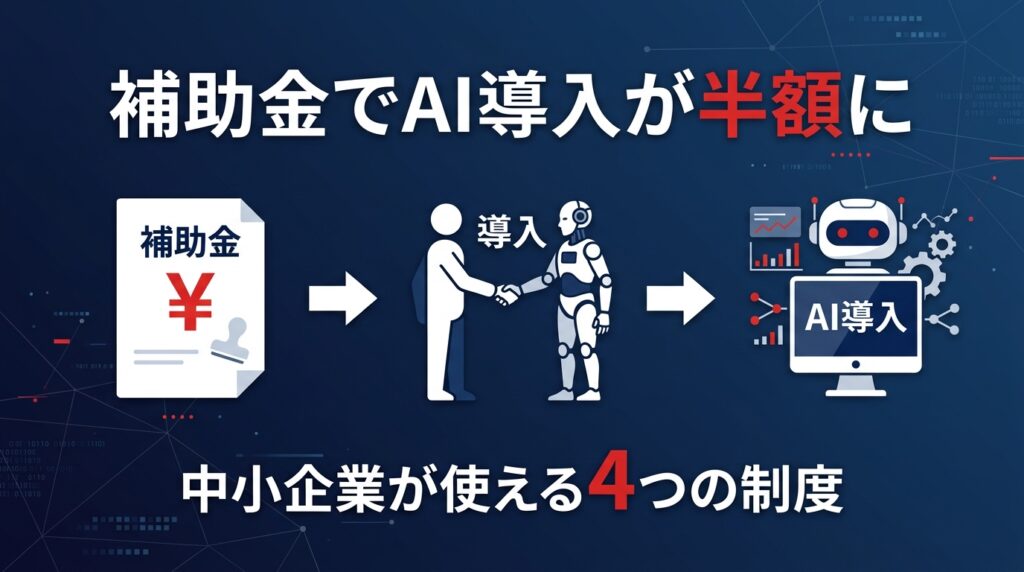 補助金でAI導入が半額に

補助金
¥

導入

AI導入

中小企業が使える4つの制度